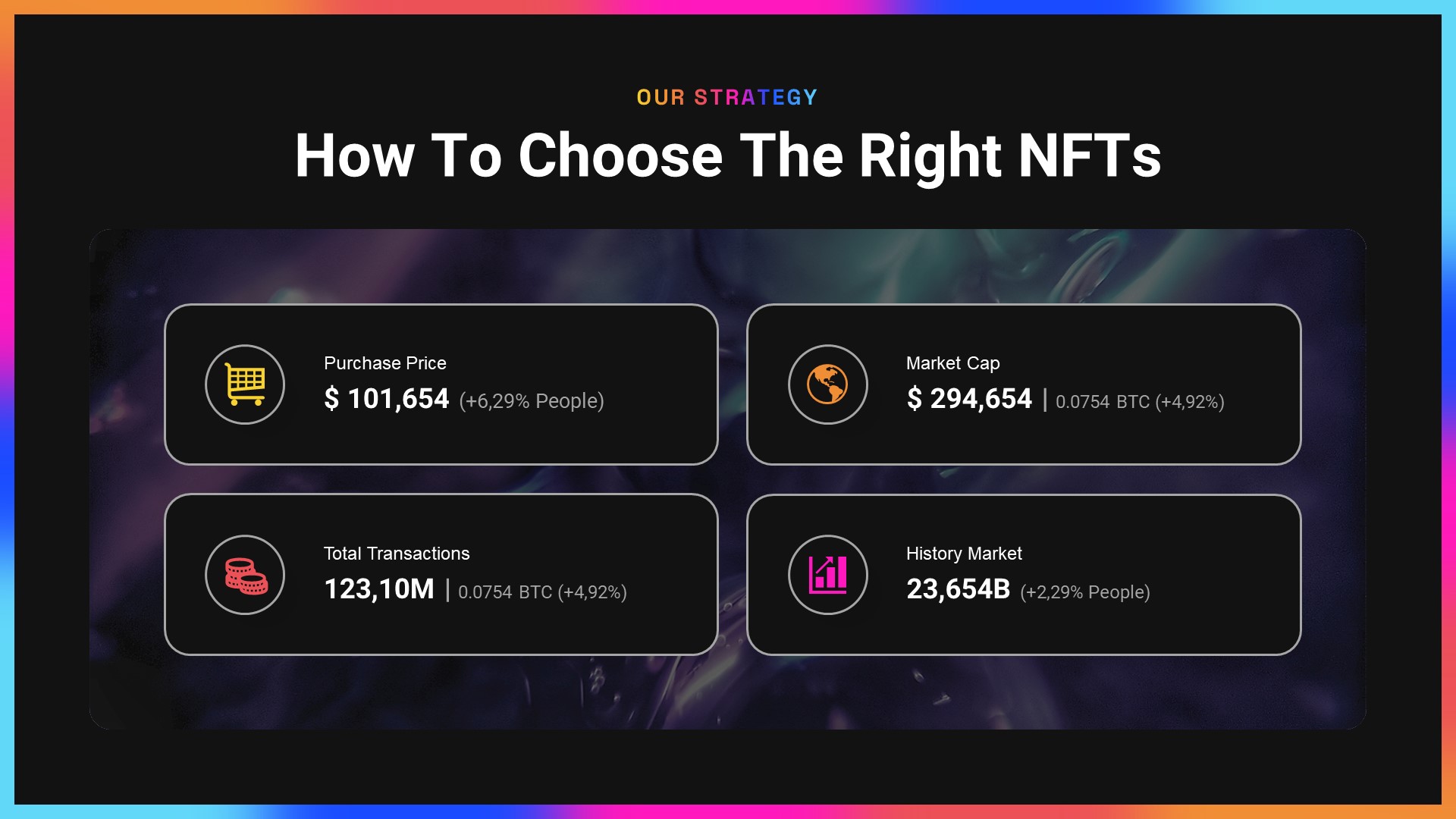 OUR STRATEGY

How To Choose The Right NFTs

Purchase Price
$ 101,654 (+6,29% People)

Market Cap
$ 294,654 | 0.0754 BTC (+4,92%)

Total Transactions
123,10M | 0.0754 BTC (+4,92%)

History Market
23,654B (+2,29% People)